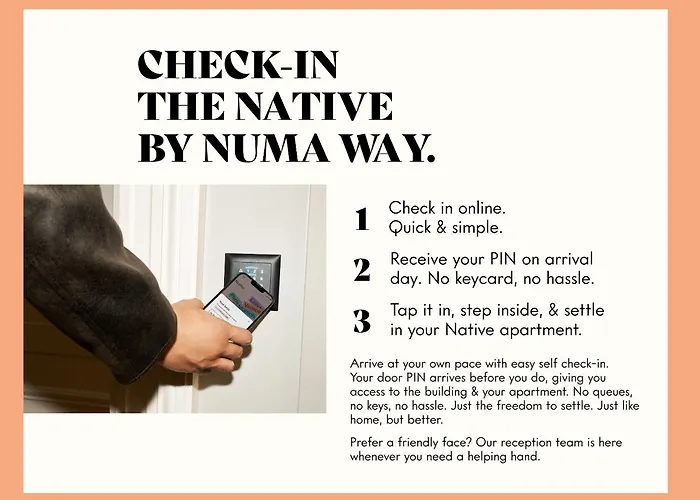 CHECK-IN THE NATIVE BY NUMA WAY.

1 Check in online. Quick & simple.

2 Receive your PIN on arrival day. No keycard, no hassle.

3 Tap it in, step inside, & settle in your Native apartment.

Arrive at your own pace with easy self check-in. Your door PIN arrives before you do, giving you access to the building & your apartment. No queues, no keys, no hassle. Just the freedom to settle. Just like home, but better.

Prefer a friendly face? Our reception team is here whenever you need a helping hand.